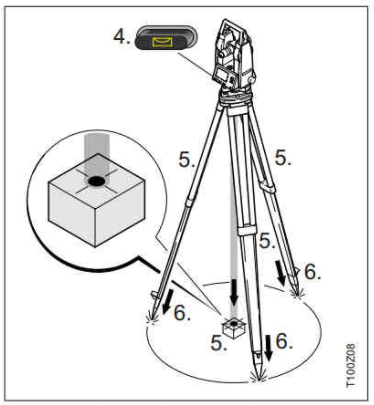 4.

5.

5.

5.

6.

6.

5.

6.

T100Z08